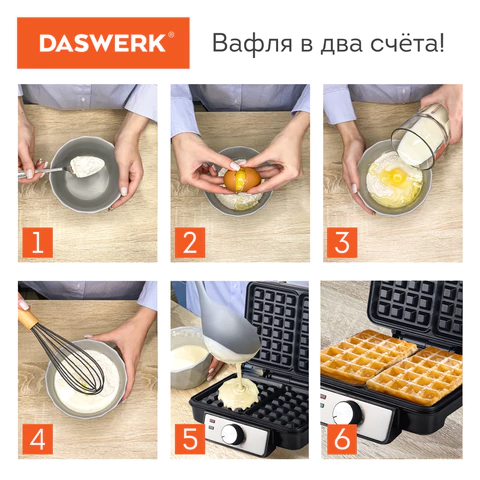 DASWERK®

Вафля в два счёта!

1

2

3

4

5

6