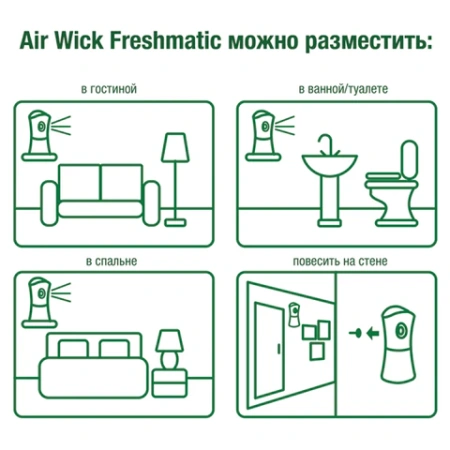 Air Wick Freshmatic можно разместить:

в гостиной

в ванной/туалете

в спальне

повесить на стене