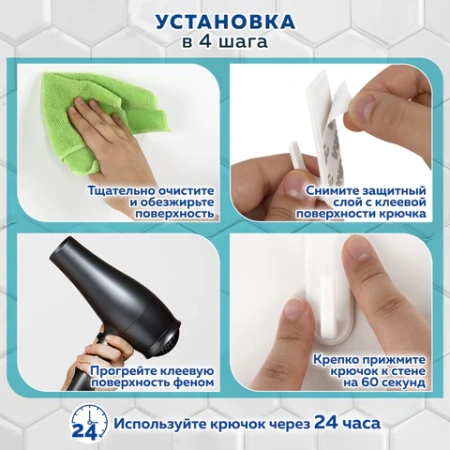 УСТАНОВКА
в 4 шага

Тщательно очистите и обезжирьте поверхность

Снимите защитный слой с клеевой поверхности крючка

Прогрейте клеевую поверхность феном

Крепко прижмите крючок к стене на 60 секунд

24 Используйте крючок через 24 часа