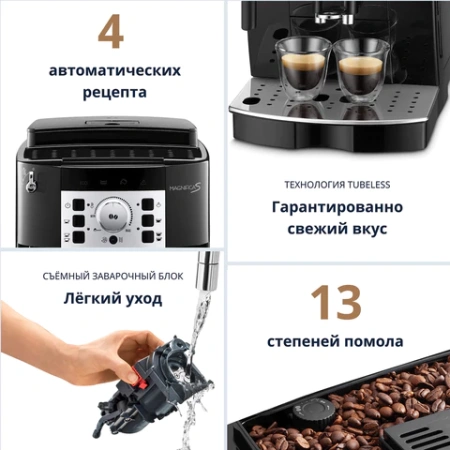 4

автоматических рецепта

MAGNIFICA S

ТЕХНОЛОГИЯ TUBELESS

Гарантированно свежий вкус

СЪЁМНЫЙ ЗАВАРОЧНЫЙ БЛОК

Лёгкий уход

13

степеней помола