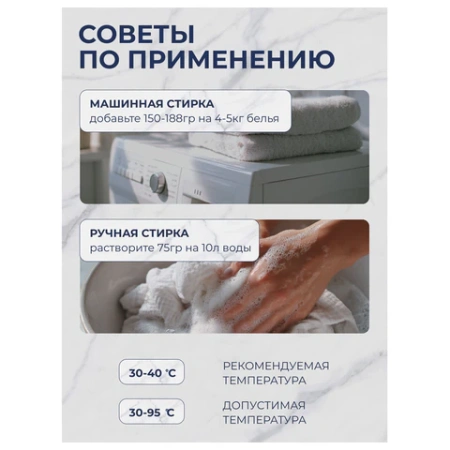 СОВЕТЫ ПО ПРИМЕНЕНИЮ

МАШИННАЯ СТИРКА
добавьте 150-188гр на 4-5кг белья

РУЧНАЯ СТИРКА
растворите 75гр на 10л воды

30-40 °C

РЕКОМЕНДУЕМАЯ ТЕМПЕРАТУРА

30-95 °C

ДОПУСТИМАЯ ТЕМПЕРАТУРА