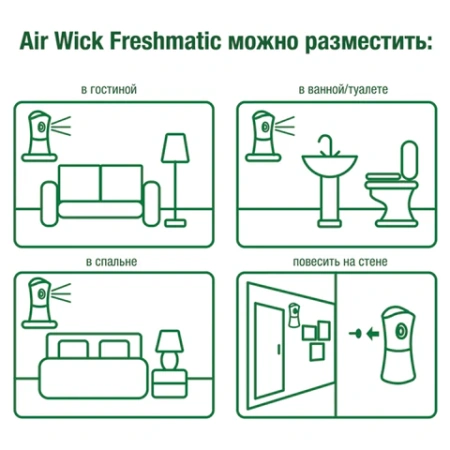 Air Wick Freshmatic можно разместить:

в гостиной

в ванной/туалете

в спальне

повесить на стене