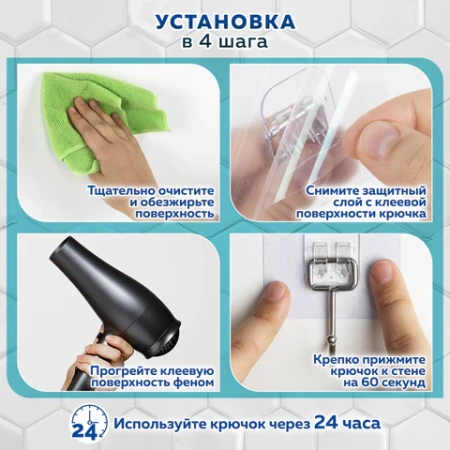 УСТАНОВКА
в 4 шага

Тщательно очистите и обезжирьте поверхность

Снимите защитный слой с клеевой поверхности крючка

Прогрейте клеевую поверхность феном

Крепко прижмите крючок к стене на 60 секунд

24

Используйте крючок через 24 часа