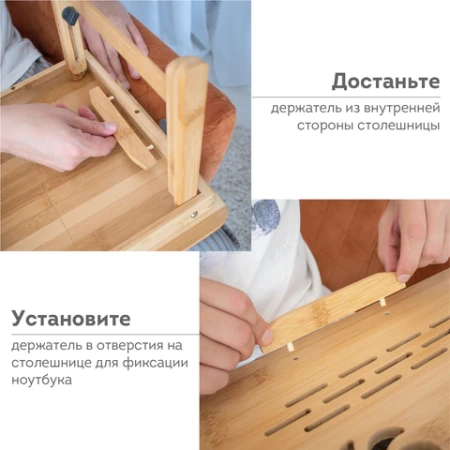 Достаньте

держатель из внутренней стороны столешницы

Установите

держатель в отверстия на столешнице для фиксации ноутбука