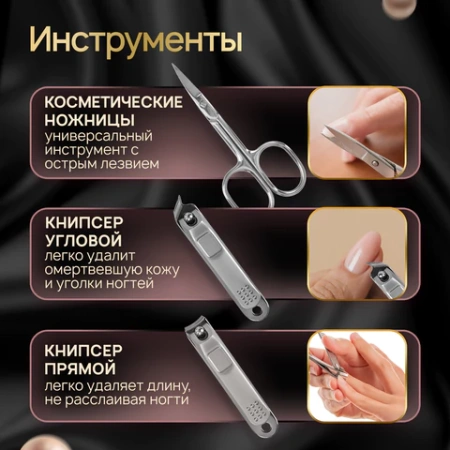 Инструменты

КОСМЕТИЧЕСКИЕ НОЖНИЦЫ
универсальный инструмент с острым лезвием

КНИПСЕР УГЛОВОЙ
легко удалит омертвевшую кожу и уголки ногтей

КНИПСЕР ПРЯМОЙ
легко удаляет длину, не расслаивая ногти